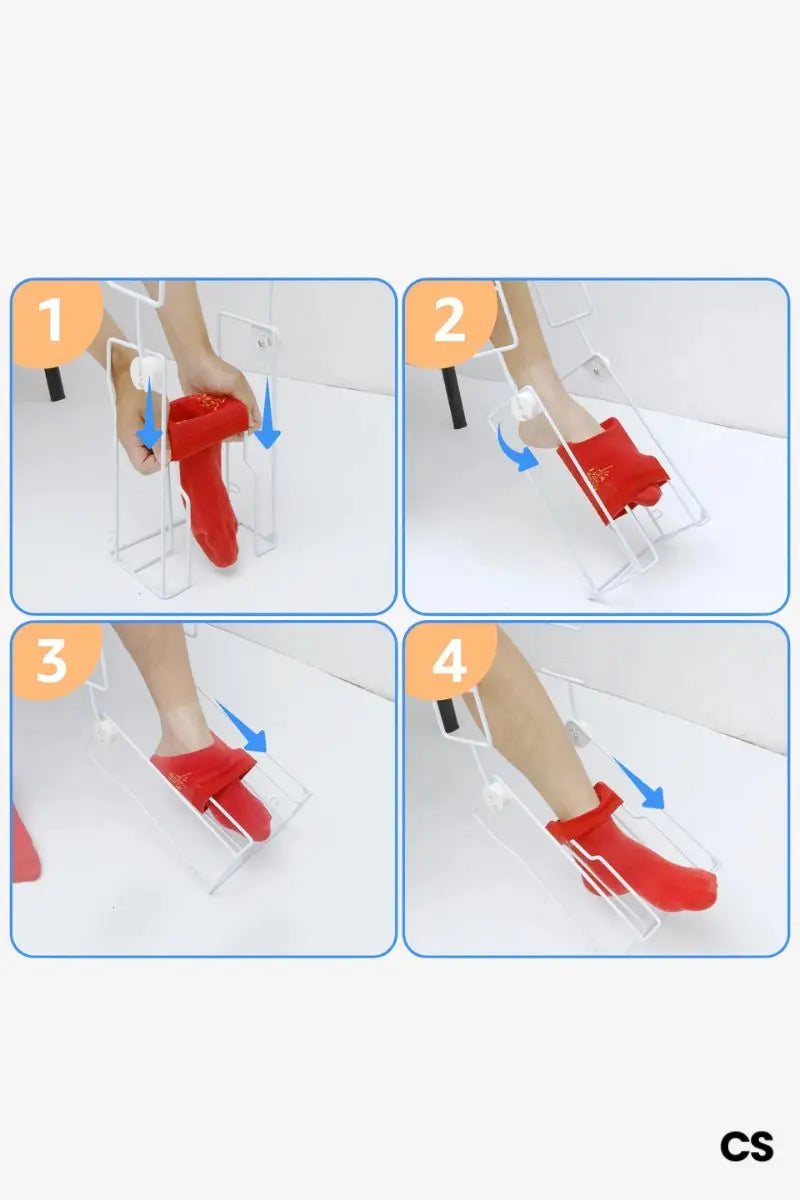 1

2

3

4

CS