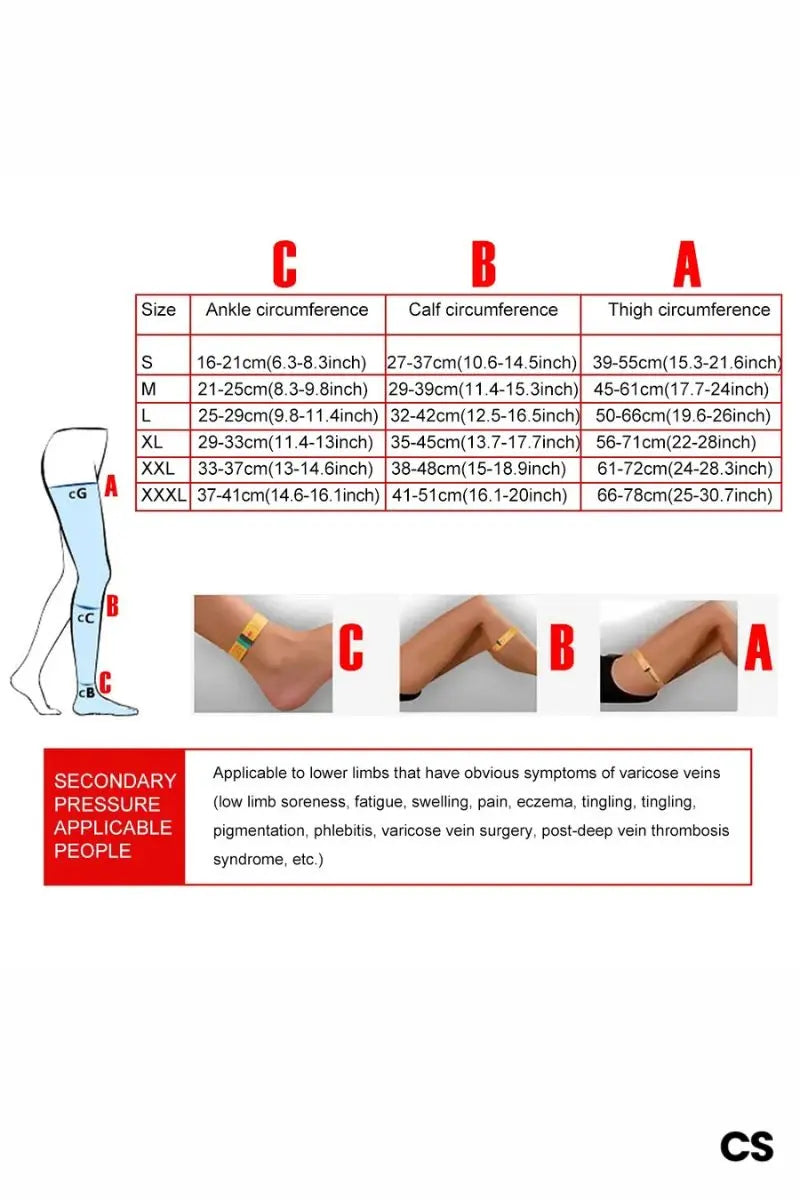 C B A

| Size | Ankle circumference | Calf circumference | Thigh circumference |
|---|---|---|---|
| S | 16-21cm(6.3-8.3inch) | 27-37cm(10.6-14.5inch) | 39-55cm(15.3-21.6inch) |
| M | 21-25cm(8.3-9.8inch) | 29-39cm(11.4-15.3inch) | 45-61cm(17.7-24inch) |
| L | 25-29cm(9.8-11.4inch) | 32-42cm(12.5-16.5inch) | 50-66cm(19.6-26inch) |
| XL | 29-33cm(11.4-13inch) | 35-45cm(13.7-17.7inch) | 56-71cm(22-28inch) |
| XXL | 33-37cm(13-14.6inch) | 38-48cm(15-18.9inch) | 61-72cm(24-28.3inch) |
| XXXL | 37-41cm(14.6-16.1inch) | 41-51cm(16.1-20inch) | 66-78cm(25-30.7inch) |

cG A
cC B
cB C

C B A

SECONDARY PRESSURE APPLICABLE PEOPLE

Applicable to lower limbs that have obvious symptoms of varicose veins (low limb soreness, fatigue, swelling, pain, eczema, tingling, tingling, pigmentation, phlebitis, varicose vein surgery, post-deep vein thrombosis syndrome, etc.)

CS